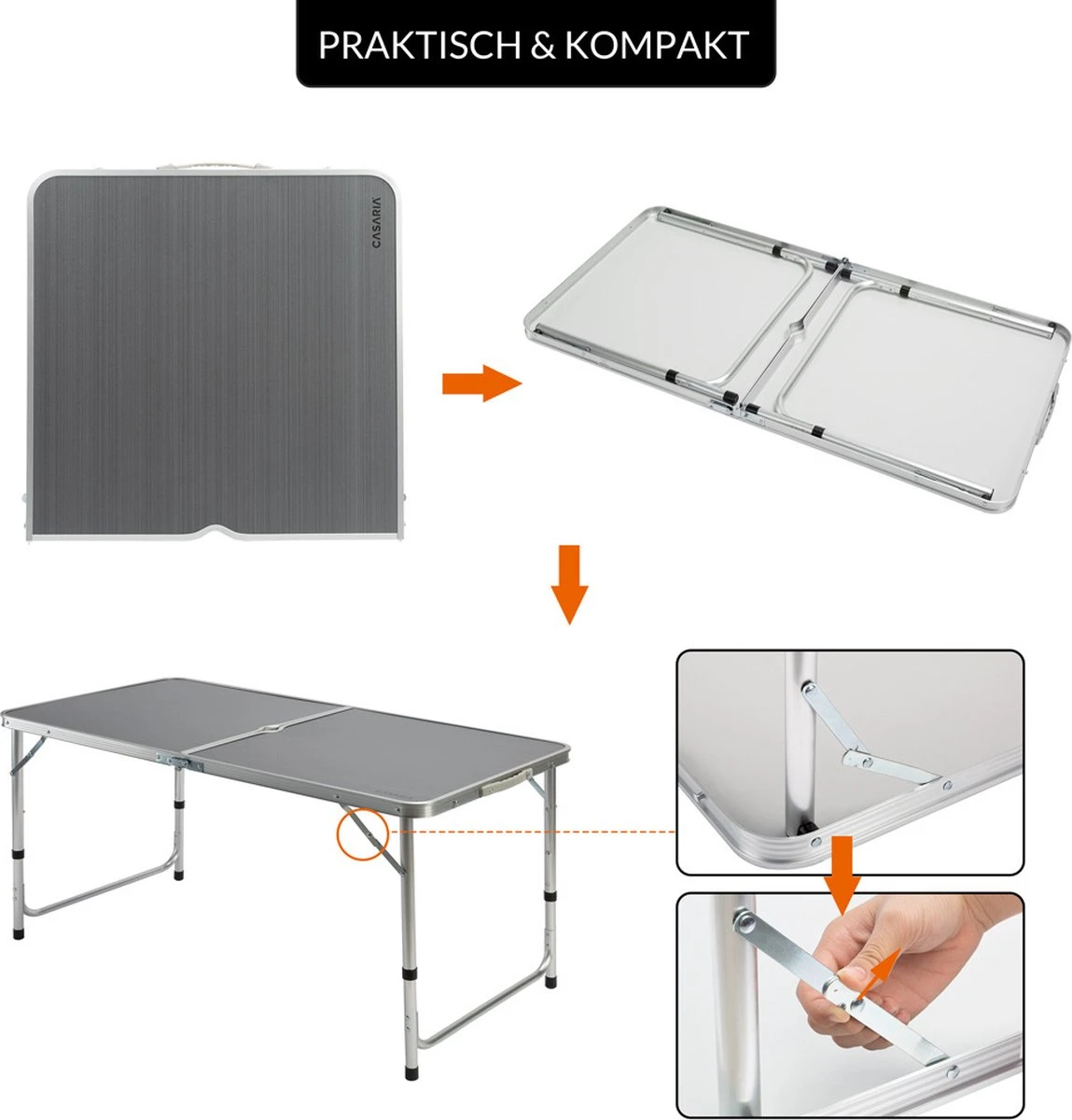 PRAKTISCH & KOMPAKT

CASARIA